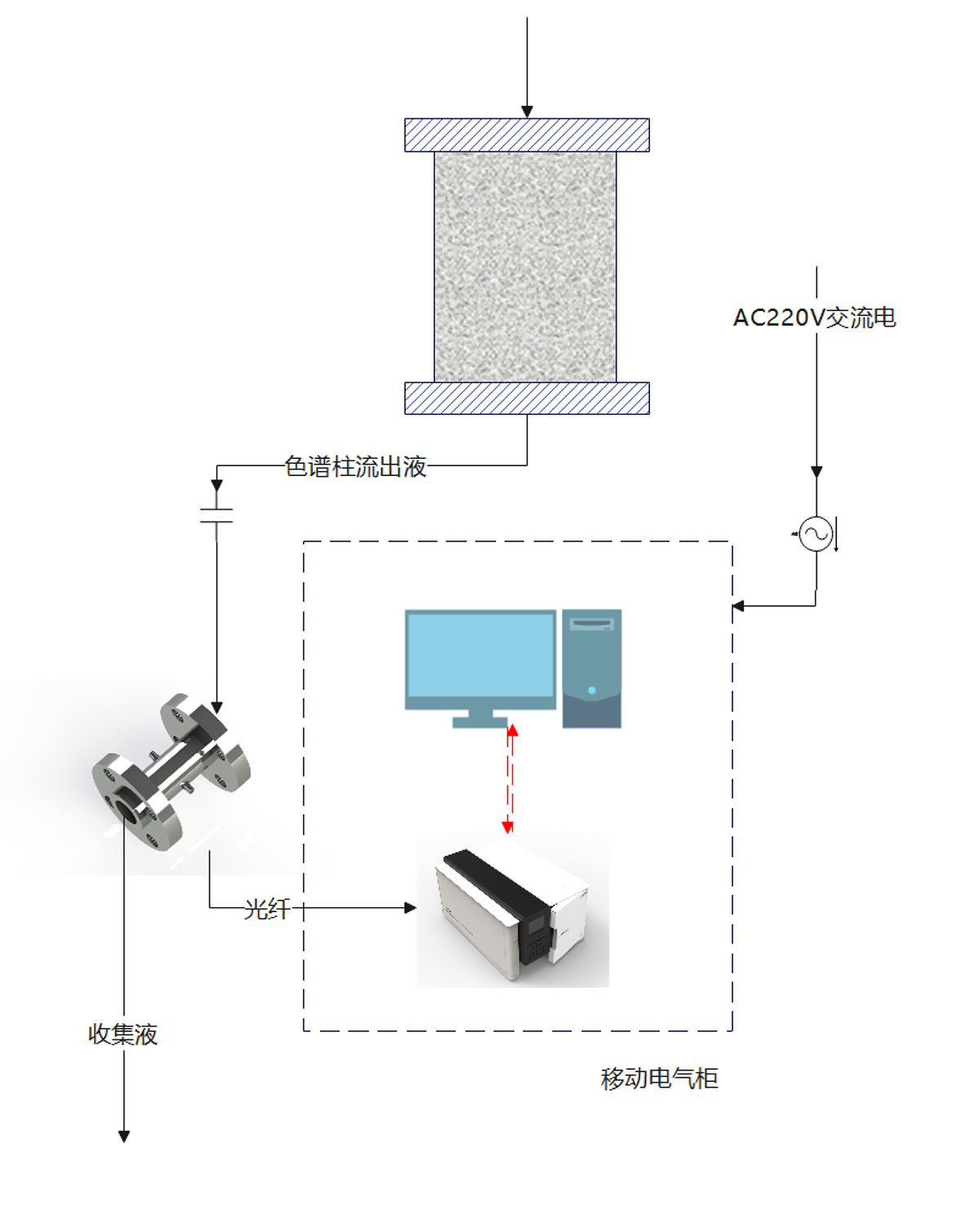 AC220V交流电

色谱柱流出液

光纤

收集液

移动电气柜